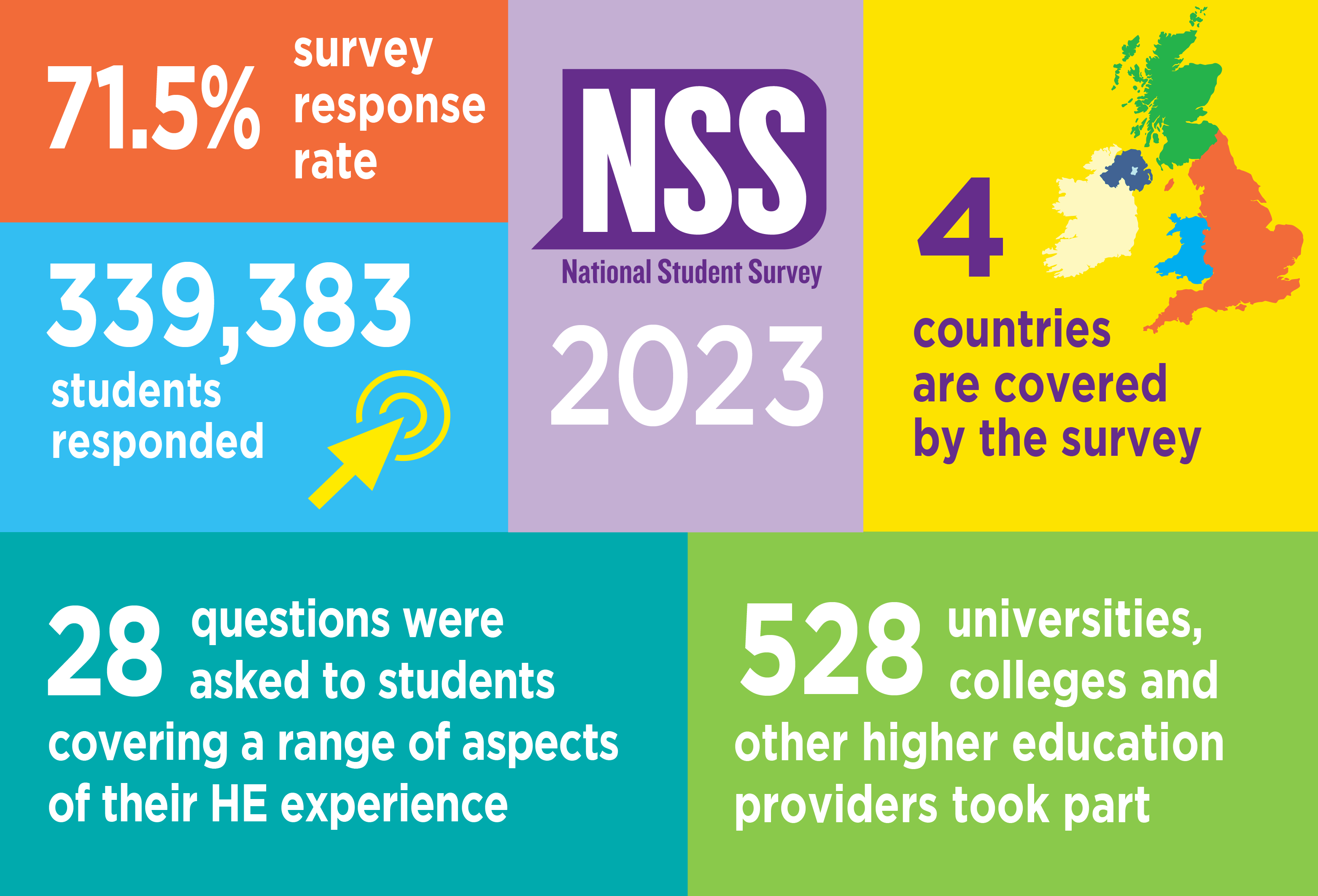 71.5% survey response rate

339,383 students responded

NSS
National Student Survey

2023

4 countries are covered by the survey

28 questions were asked to students covering a range of aspects of their HE experience

528 universities, colleges and other higher education providers took part